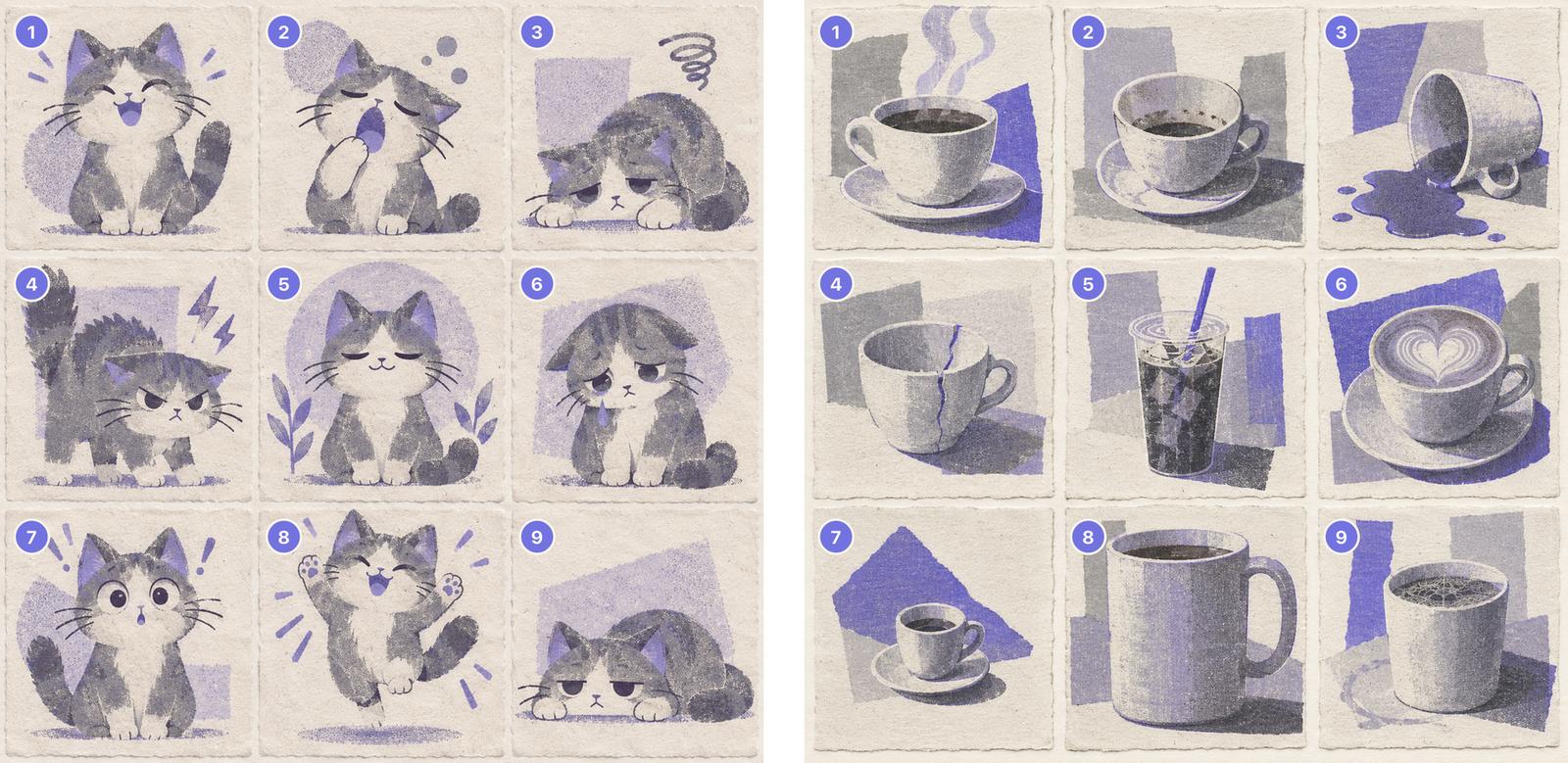 1
2
3
4
5
6
7
8
9
1
2
3
4
5
6
7
8
9